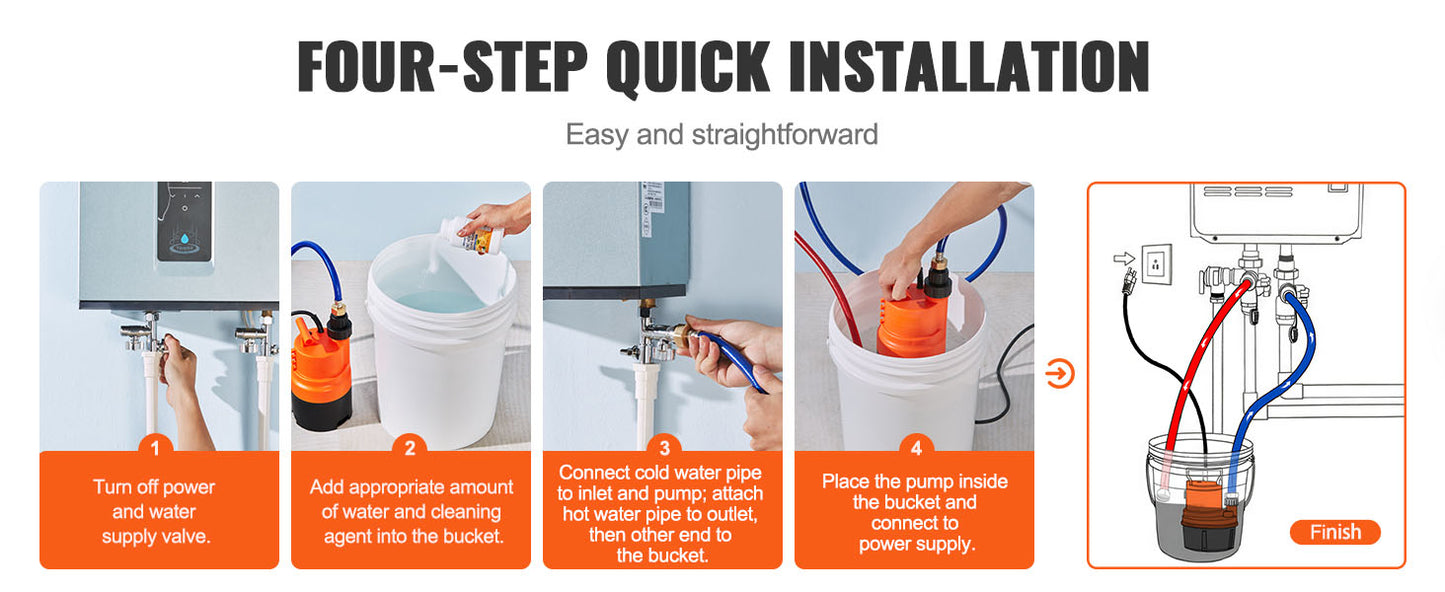 FOUR-STEP QUICK INSTALLATION

Easy and straightforward

1
Turn off power and water supply valve.

2
Add appropriate amount of water and cleaning agent into the bucket.

3
Connect cold water pipe to inlet and pump; attach hot water pipe to outlet, then other end to the bucket.

4
Place the pump inside the bucket and connect to power supply.

Finish