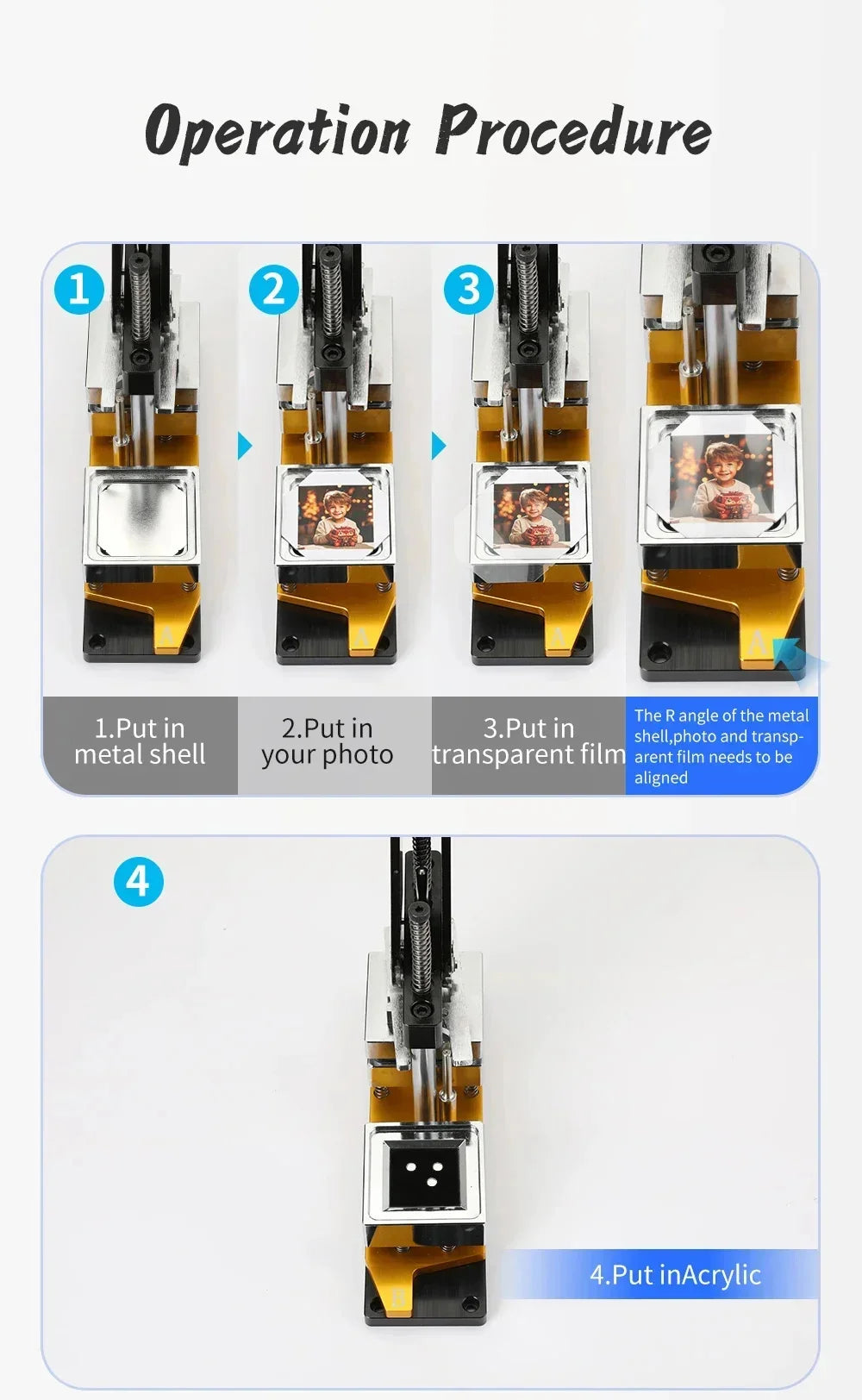 Operation Procedure

1

2

3

A

A

A

A

1.Put in metal shell

2.Put in your photo

3.Put in transparent film

The R angle of the metal shell,photo and transparent film needs to be aligned

4

B

4.Put inAcrylic