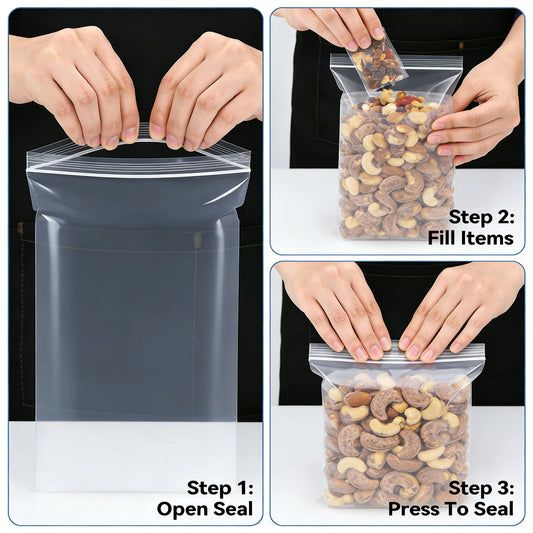 Step 1:
Open Seal

Step 2:
Fill Items

Step 3:
Press To Seal